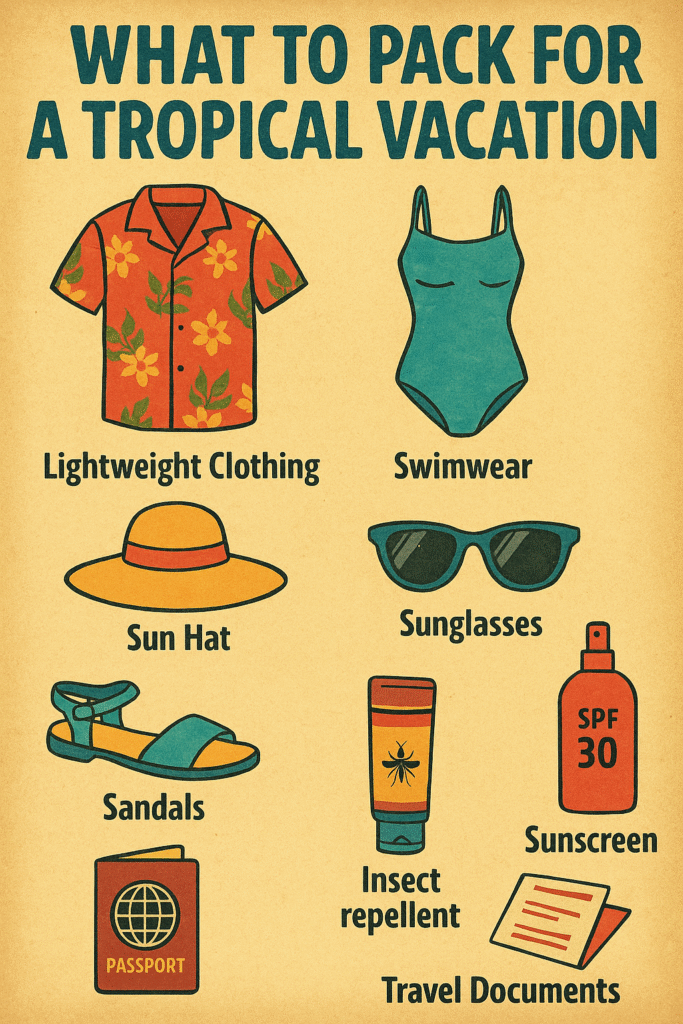 WHAT TO PACK FOR A TROPICAL VACATION

Lightweight Clothing

Swimwear

Sun Hat

Sunglasses

Sandals

SPF 30

Sunscreen

Insect repellent

PASSPORT

Travel Documents