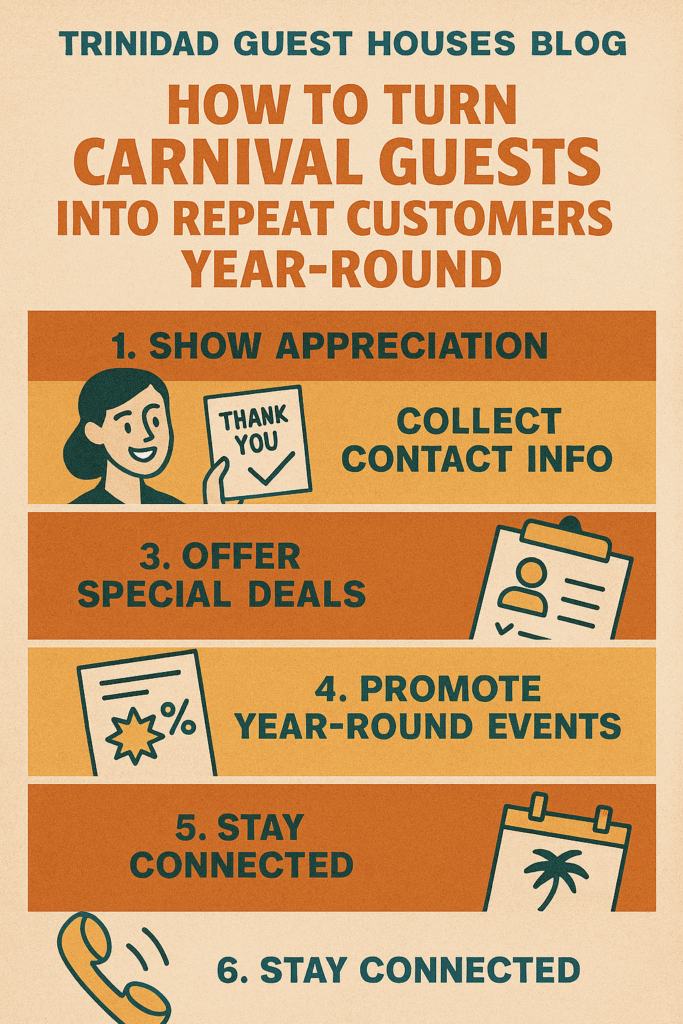 TRINIDAD GUEST HOUSES BLOG

HOW TO TURN CARNIVAL GUESTS INTO REPEAT CUSTOMERS YEAR-ROUND

1. SHOW APPRECIATION

THANK YOU

COLLECT CONTACT INFO

3. OFFER SPECIAL DEALS

%

4. PROMOTE YEAR-ROUND EVENTS

5. STAY CONNECTED

6. STAY CONNECTED