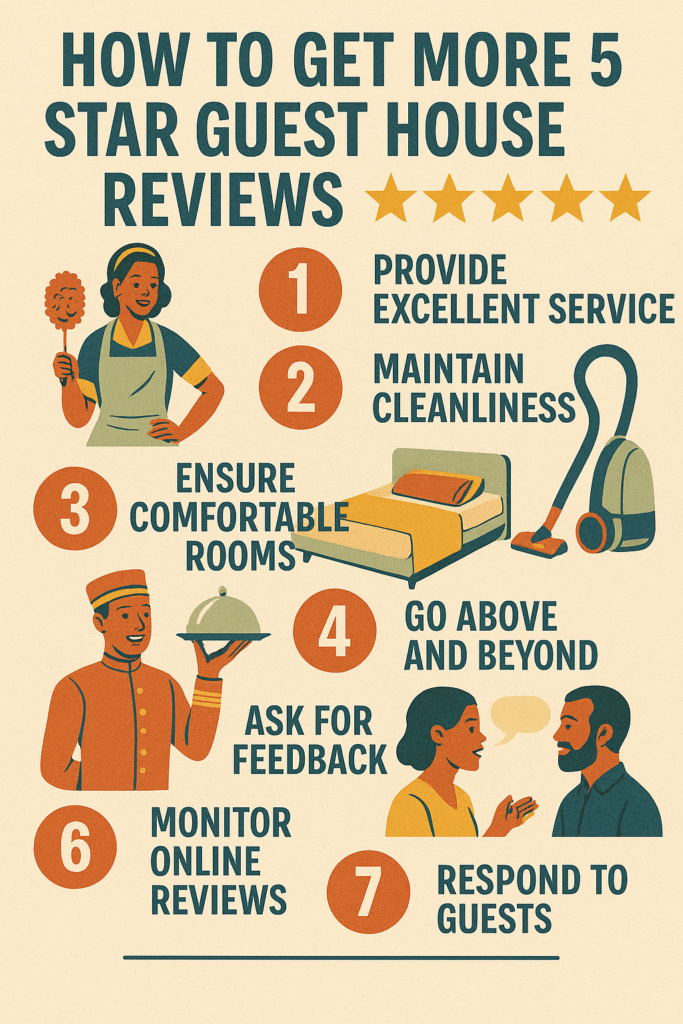 HOW TO GET MORE 5 STAR GUEST HOUSE REVIEWS ★★★★★

1 PROVIDE EXCELLENT SERVICE

2 MAINTAIN CLEANLINESS

3 ENSURE COMFORTABLE ROOMS

4 GO ABOVE AND BEYOND

ASK FOR FEEDBACK

6 MONITOR ONLINE REVIEWS

7 RESPOND TO GUESTS