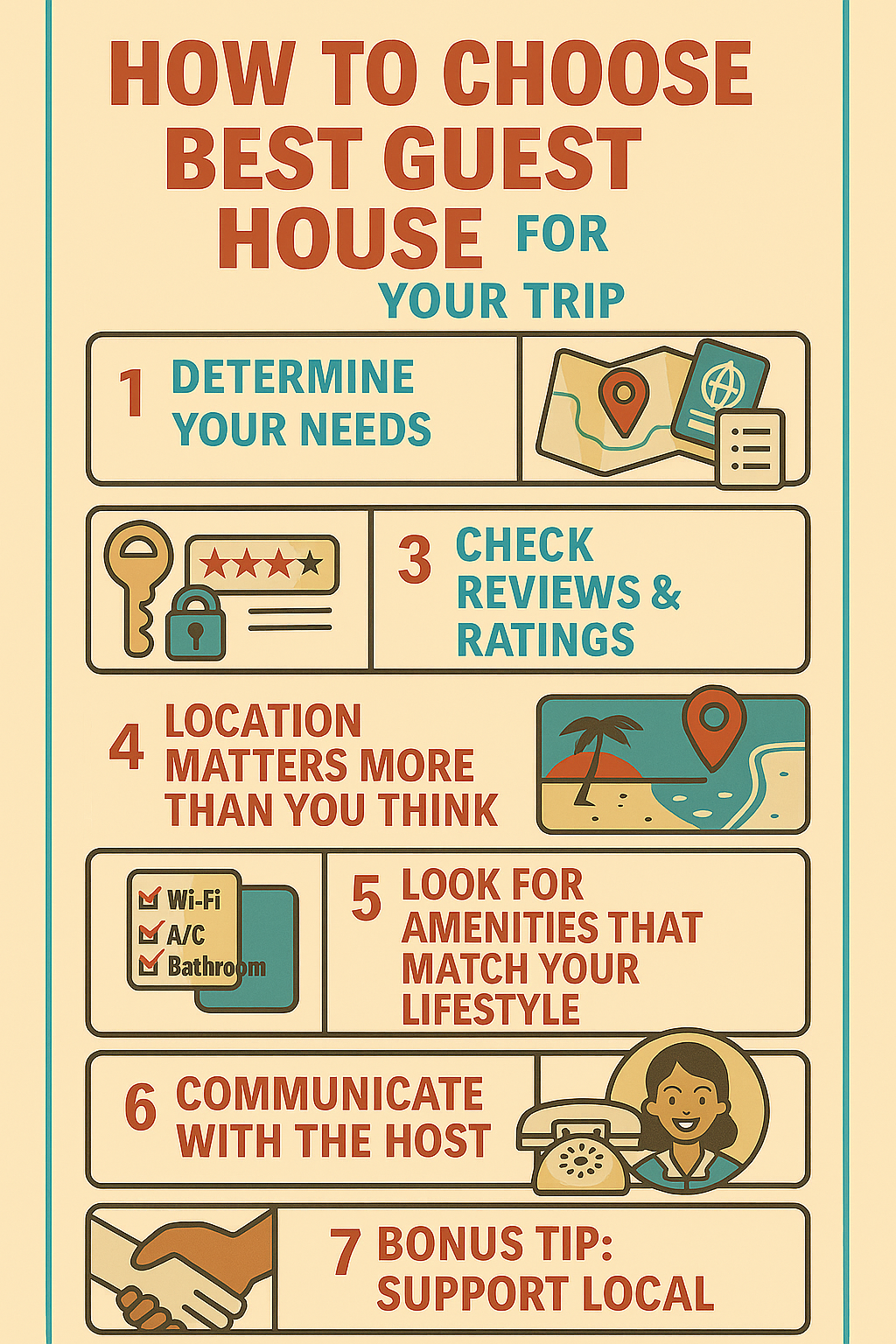 HOW TO CHOOSE BEST GUEST HOUSE FOR YOUR TRIP

1 DETERMINE YOUR NEEDS

3 CHECK REVIEWS & RATINGS

4 LOCATION MATTERS MORE THAN YOU THINK

Wi-Fi
A/C
Bathroom

5 LOOK FOR AMENITIES THAT MATCH YOUR LIFESTYLE

6 COMMUNICATE WITH THE HOST

7 BONUS TIP: SUPPORT LOCAL